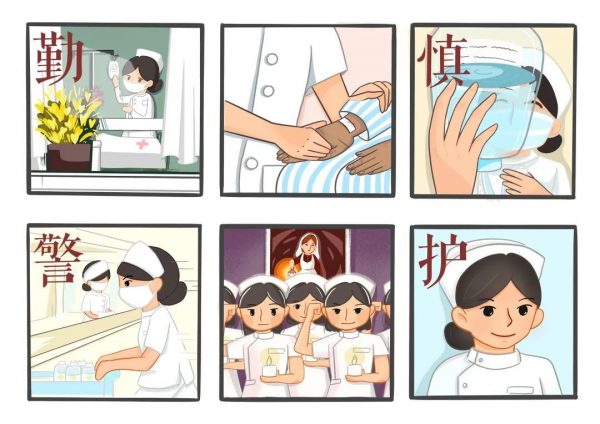 勤

慎

警

护